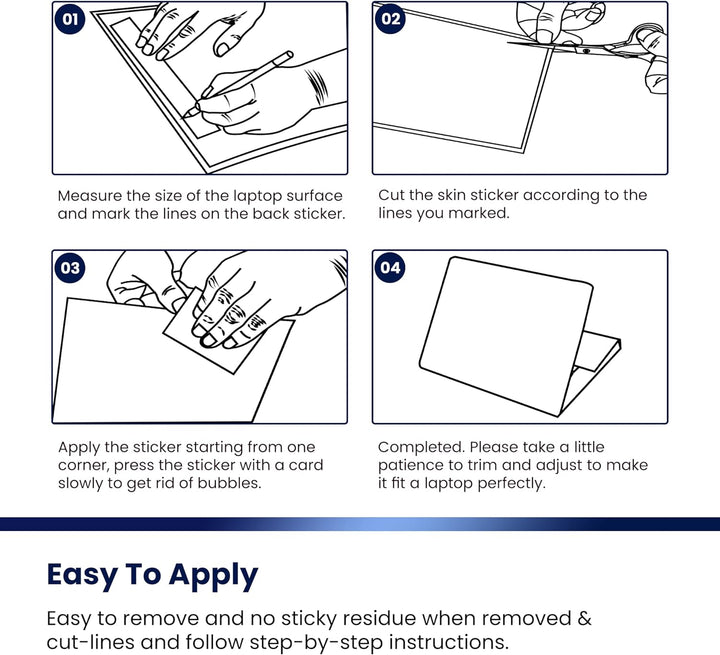 01

Measure the size of the laptop surface and mark the lines on the back sticker.

02

Cut the skin sticker according to the lines you marked.

03

Apply the sticker starting from one corner, press the sticker with a card slowly to get rid of bubbles.

04

Completed. Please take a little patience to trim and adjust to make it fit a laptop perfectly.

Easy To Apply

Easy to remove and no sticky residue when removed & cut-lines and follow step-by-step instructions.